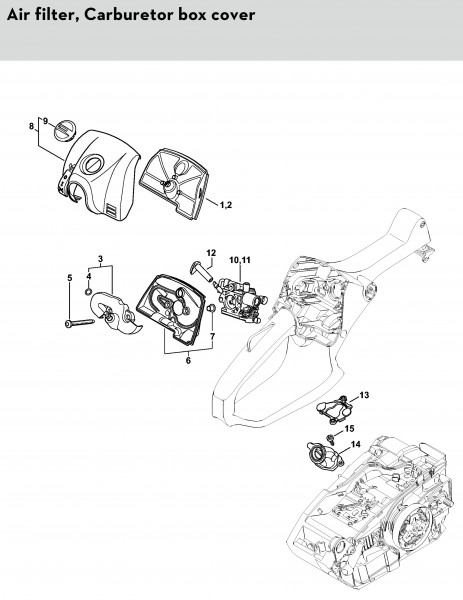 Air filter, Carburetor box cover

8
9
1,2
3
4
5
12
10,11
7
6
13
15
14